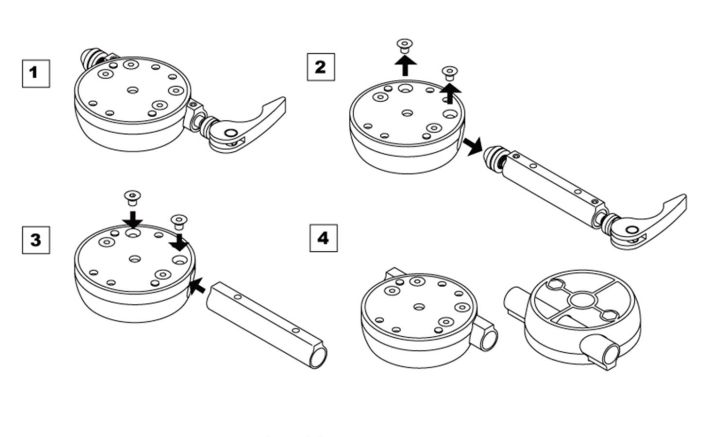 1

2

3

4